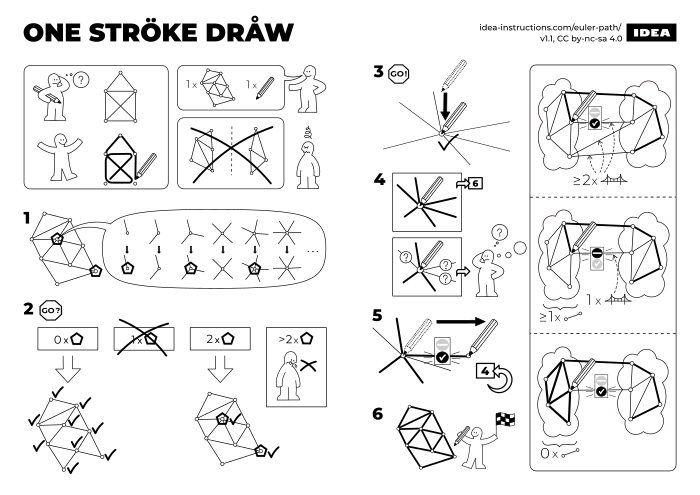 ONE STRÖKE DRÅW

idea-instructions.com/euler-path/
v1.1, CC by-nc-sa 4.0

IDEA

?

1x

1x

1

...

2

GO?

0x

1x

2x

>2x

3

GO!

4

6

?

?

?

?

5

4

6

≥2x

1x

≥1x

0x