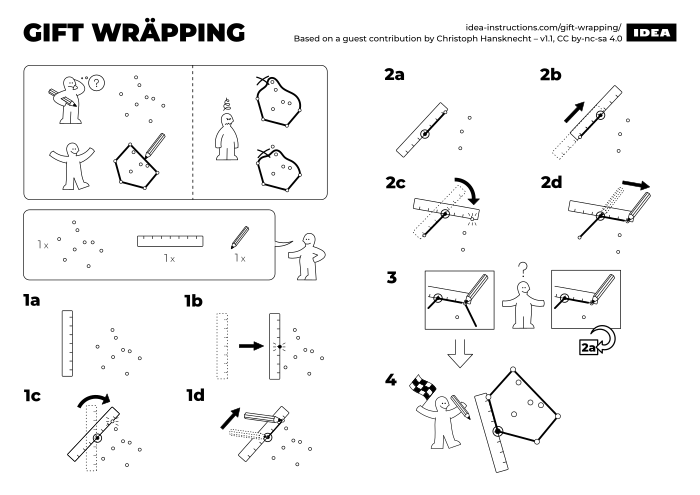 GIFT WRÄPPING

idea-instructions.com/gift-wrapping/
Based on a guest contribution by Christoph Hansknecht – v1.1, CC by-nc-sa 4.0

IDEA

?

1x

1x

1x

1a

1b

1c

1d

2a

2b

2c

2d

3

?

2a

4