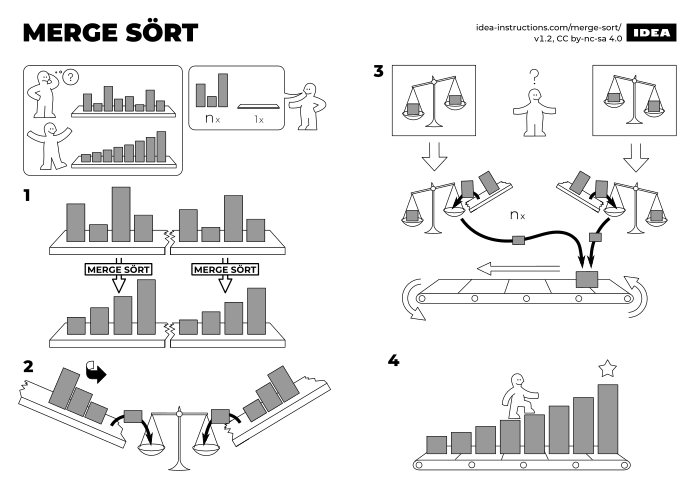 MERGE SÖRT

idea-instructions.com/merge-sort/
v1.2, CC by-nc-sa 4.0

IDEA

?

nx

1x

1

MERGE SÖRT

MERGE SÖRT

2

3

?

nx

4